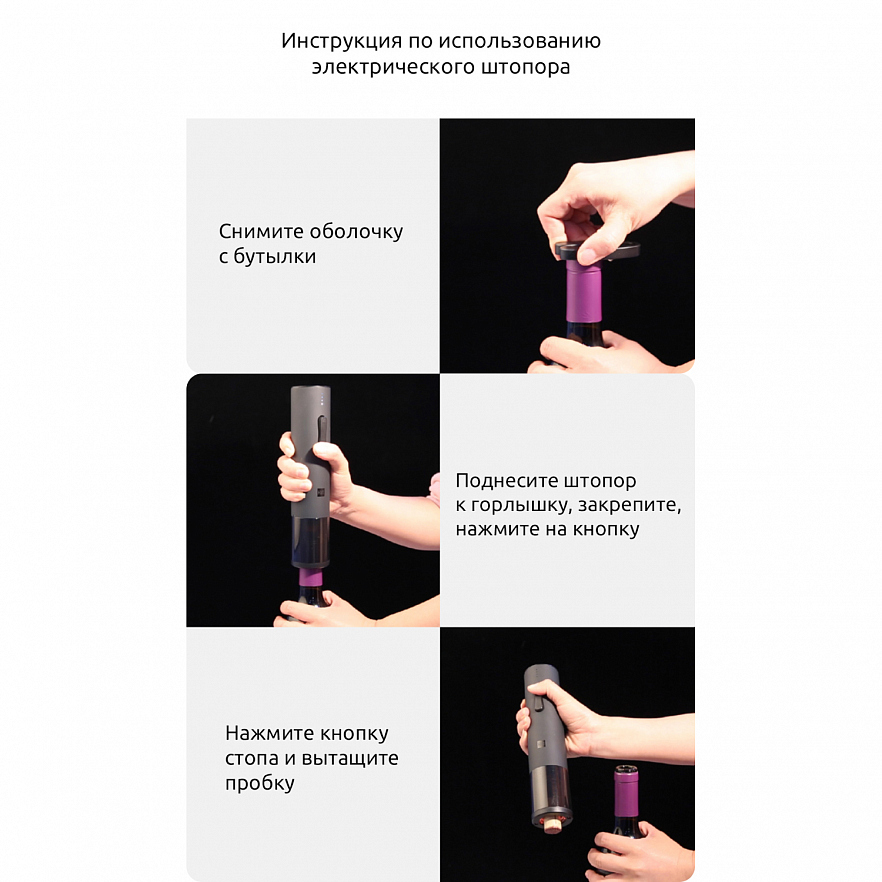 Инструкция по использованию электрического штопора

Снимите оболочку с бутылки

Поднесите штопор к горлышку, закрепите, нажмите на кнопку

Нажмите кнопку стопа и вытащите пробку