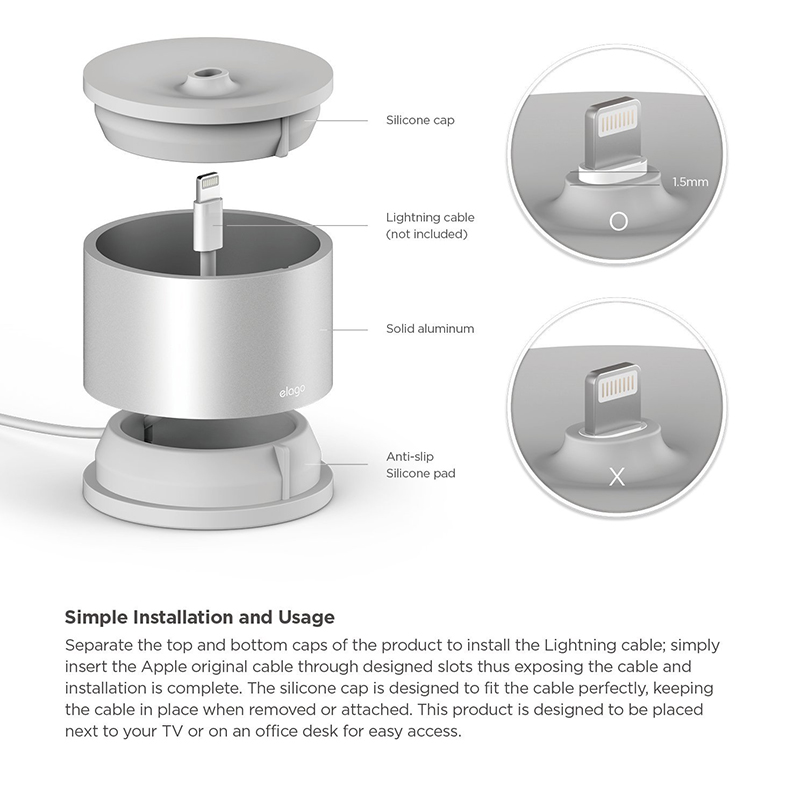 Silicone cap

Lightning cable
(not included)

Solid aluminum

elago

Anti-slip
Silicone pad

1.5mm

O

X

Simple Installation and Usage

Separate the top and bottom caps of the product to install the Lightning cable; simply insert the Apple original cable through designed slots thus exposing the cable and installation is complete. The silicone cap is designed to fit the cable perfectly, keeping the cable in place when removed or attached. This product is designed to be placed next to your TV or on an office desk for easy access.